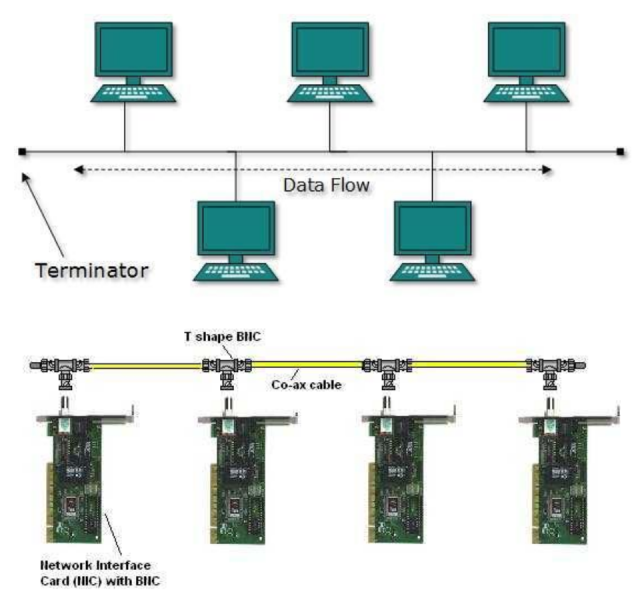 Data Flow

Terminator

T shape BNC

Co-ax cable

Network Interface Card (NIC) with BNC