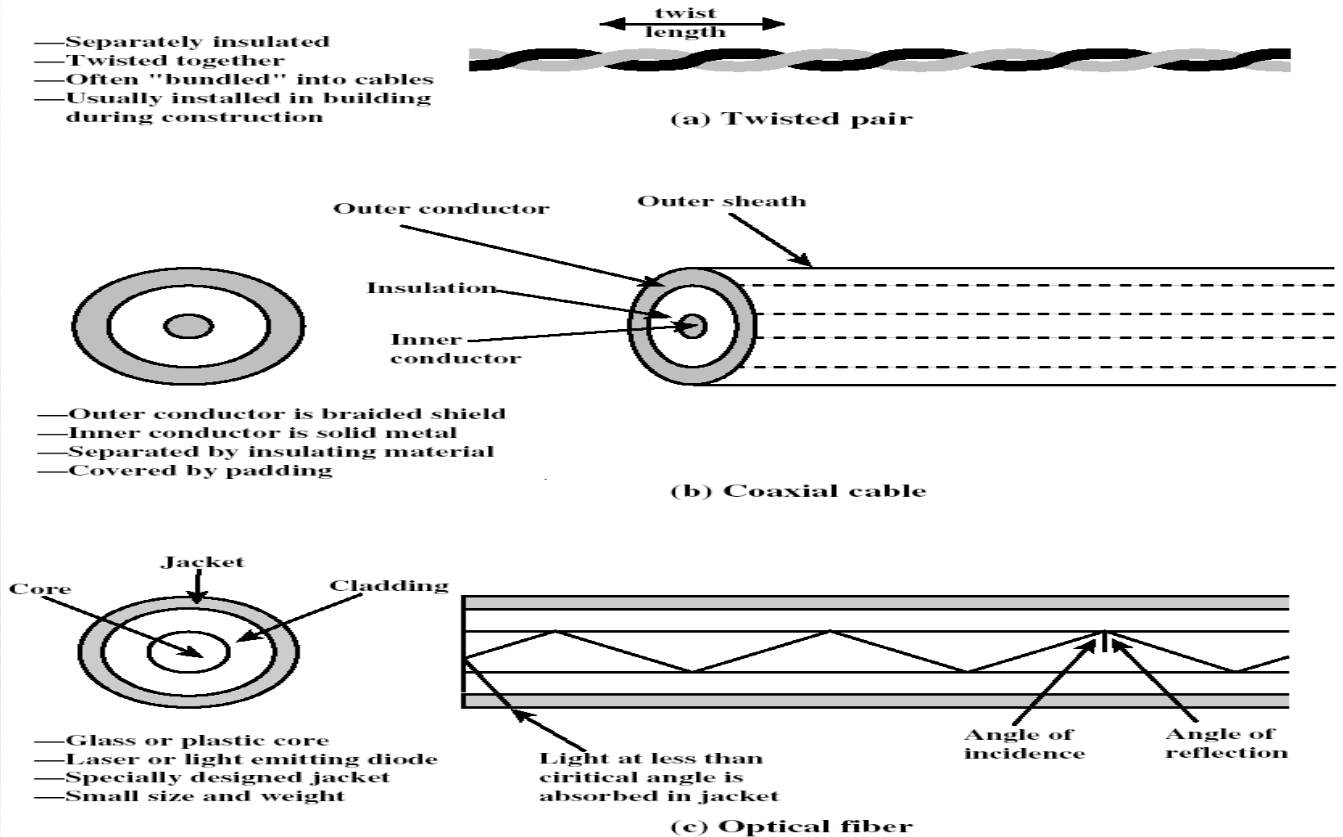 —Separately insulated
—Twisted together
—Often "bundled" into cables
—Usually installed in building during construction

twist length

(a) Twisted pair

Outer conductor

Outer sheath

Insulation

Inner conductor

—Outer conductor is braided shield
—Inner conductor is solid metal
—Separated by insulating material
—Covered by padding

(b) Coaxial cable

Jacket

Core

Cladding

—Glass or plastic core
—Laser or light emitting diode
—Specially designed jacket
—Small size and weight

Light at less than ciritical angle is absorbed in jacket

Angle of incidence

Angle of reflection

(c) Optical fiber